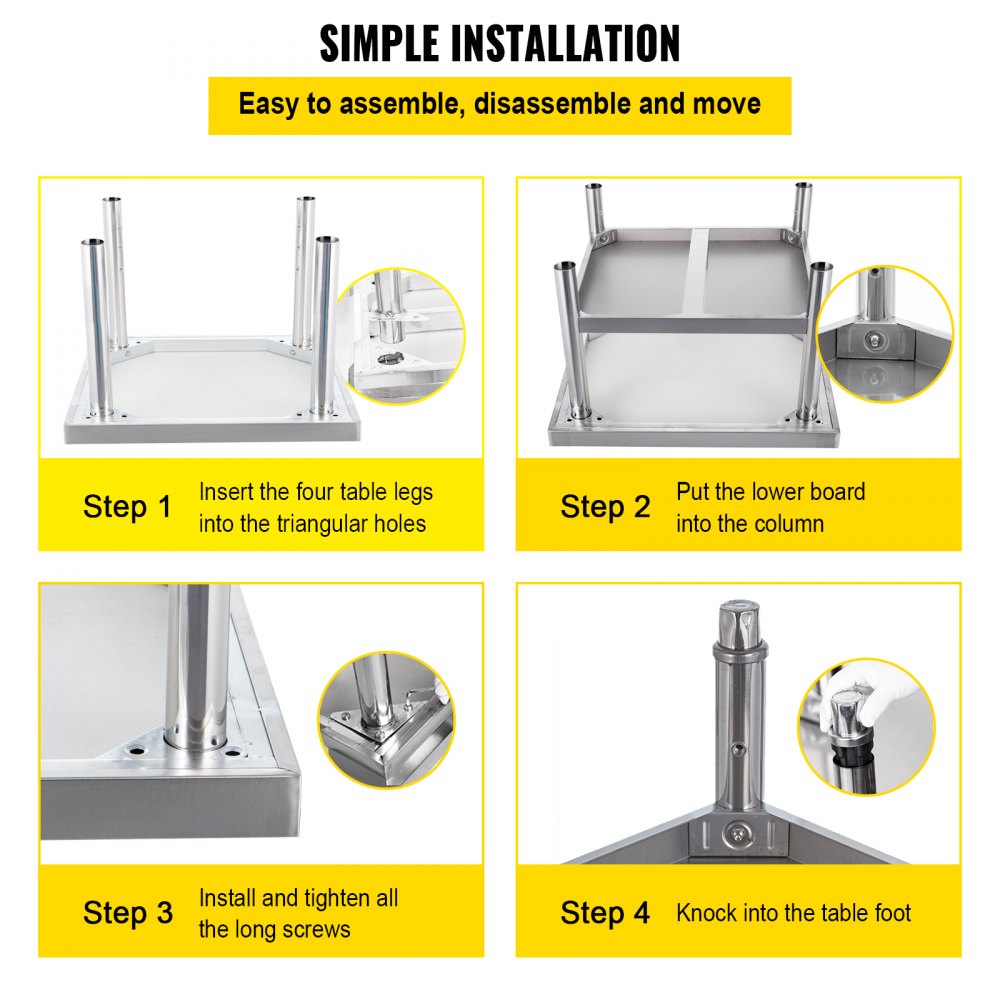 SIMPLE INSTALLATION

Easy to assemble, disassemble and move

Step 1 Insert the four table legs into the triangular holes

Step 2 Put the lower board into the column

Step 3 Install and tighten all the long screws

Step 4 Knock into the table foot