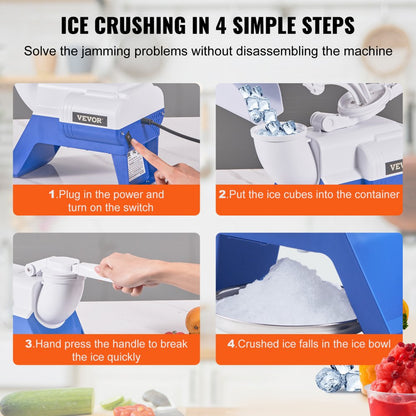 ICE CRUSHING IN 4 SIMPLE STEPS

Solve the jamming problems without disassembling the machine

VEVOR

1.Plug in the power and turn on the switch

VEV

2.Put the ice cubes into the container

3.Hand press the handle to break the ice quickly

4.Crushed ice falls in the ice bowl