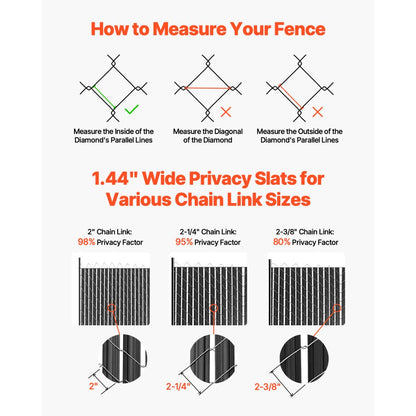 How to Measure Your Fence

Measure the Inside of the Diamond's Parallel Lines

Measure the Diagonal of the Diamond

Measure the Outside of the Diamond's Parallel Lines

1.44" Wide Privacy Slats for Various Chain Link Sizes

2" Chain Link:
98% Privacy Factor

2-1/4" Chain Link:
95% Privacy Factor

2-3/8" Chain Link:
80% Privacy Factor

2"

2-1/4"

2-3/8"