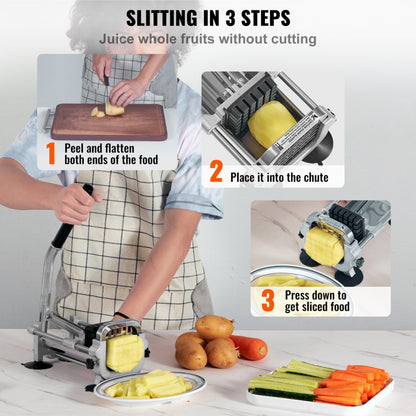 SLITTING IN 3 STEPS

Juice whole fruits without cutting

1 Peel and flatten both ends of the food

2 Place it into the chute

3 Press down to get sliced food