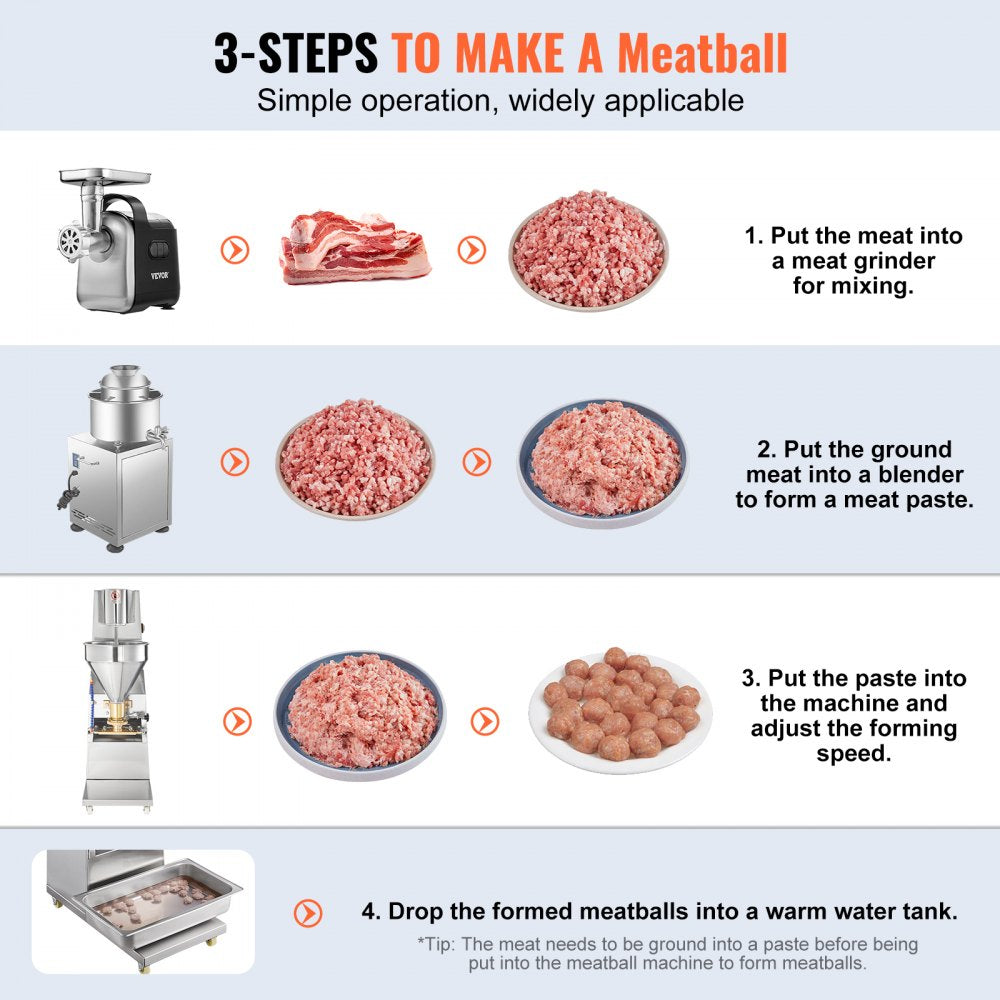 3-STEPS TO MAKE A Meatball

Simple operation, widely applicable

VEVOR

1. Put the meat into a meat grinder for mixing.

2. Put the ground meat into a blender to form a meat paste.

3. Put the paste into the machine and adjust the forming speed.

4. Drop the formed meatballs into a warm water tank.

*Tip: The meat needs to be ground into a paste before being put into the meatball machine to form meatballs.