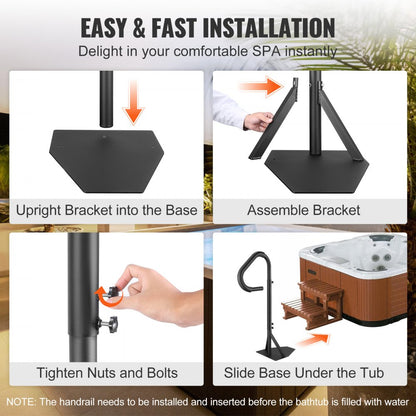 EASY & FAST INSTALLATION
Delight in your comfortable SPA instantly

Upright Bracket into the Base

Assemble Bracket

Tighten Nuts and Bolts

Slide Base Under the Tub

NOTE: The handrail needs to be installed and inserted before the bathtub is filled with water