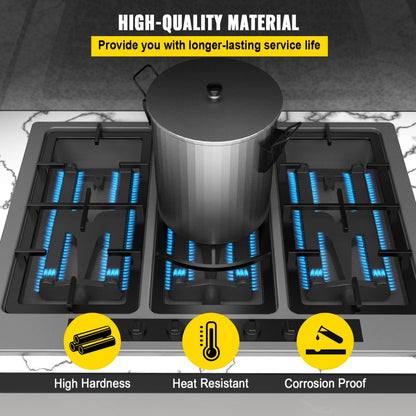 HIGH-QUALITY MATERIAL

Provide you with longer-lasting service life

High Hardness

Heat Resistant

Corrosion Proof