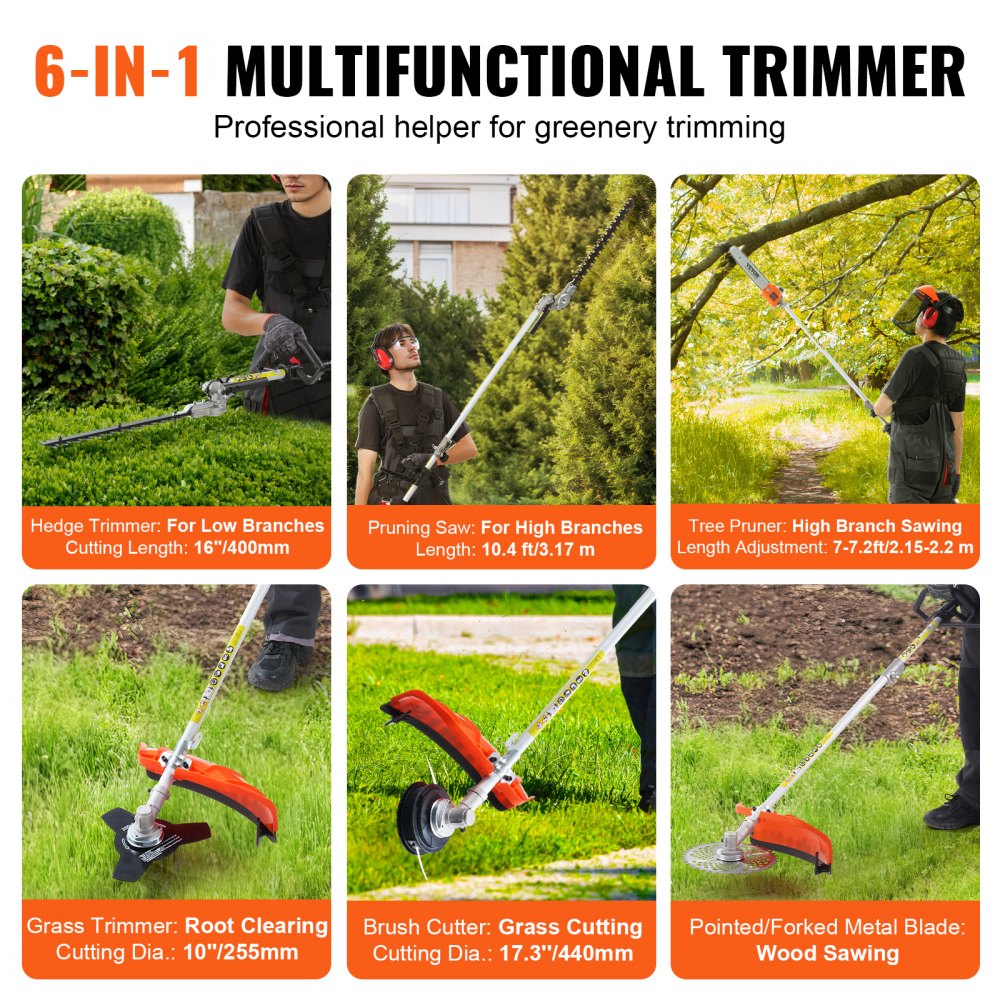 6-IN-1 MULTIFUNCTIONAL TRIMMER
Professional helper for greenery trimming

Hedge Trimmer: For Low Branches
Cutting Length: 16''/400mm

Pruning Saw: For High Branches
Length: 10.4 ft/3.17 m

Tree Pruner: High Branch Sawing
Length Adjustment: 7-7.2ft/2.15-2.2 m

Grass Trimmer: Root Clearing
Cutting Dia.: 10''/255mm

Brush Cutter: Grass Cutting
Cutting Dia.: 17.3''/440mm

Pointed/Forked Metal Blade:
Wood Sawing