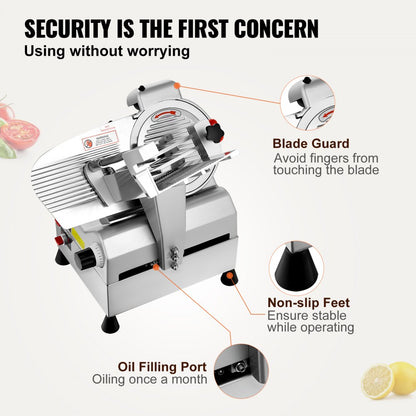 SECURITY IS THE FIRST CONCERN
Using without worrying

Blade Guard
Avoid fingers from touching the blade

Non-slip Feet
Ensure stable while operating

Oil Filling Port
Oiling once a month