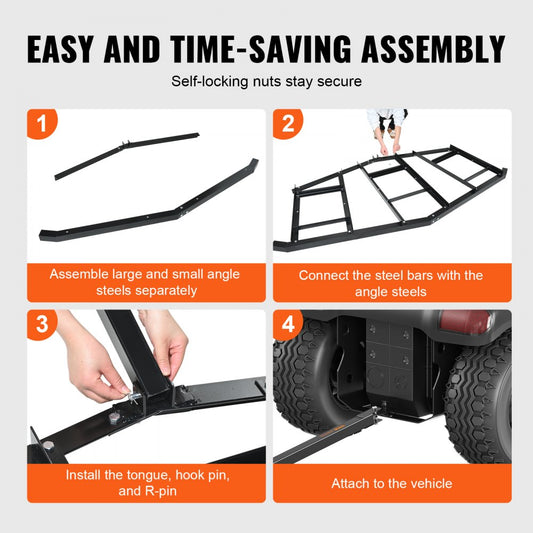 EASY AND TIME-SAVING ASSEMBLY

Self-locking nuts stay secure

1

Assemble large and small angle steels separately

2

Connect the steel bars with the angle steels

3

Install the tongue, hook pin, and R-pin

4

Attach to the vehicle