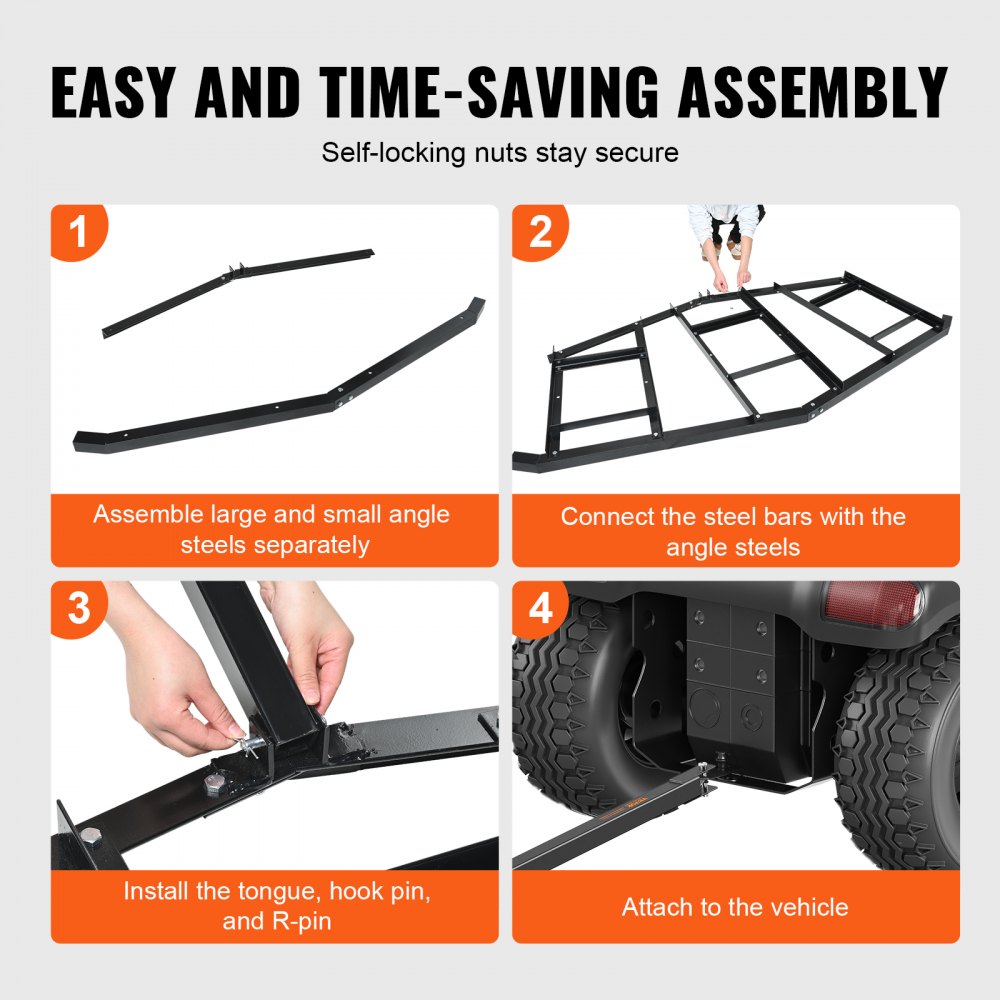 EASY AND TIME-SAVING ASSEMBLY

Self-locking nuts stay secure

1

Assemble large and small angle steels separately

2

Connect the steel bars with the angle steels

3

Install the tongue, hook pin, and R-pin

4

Attach to the vehicle