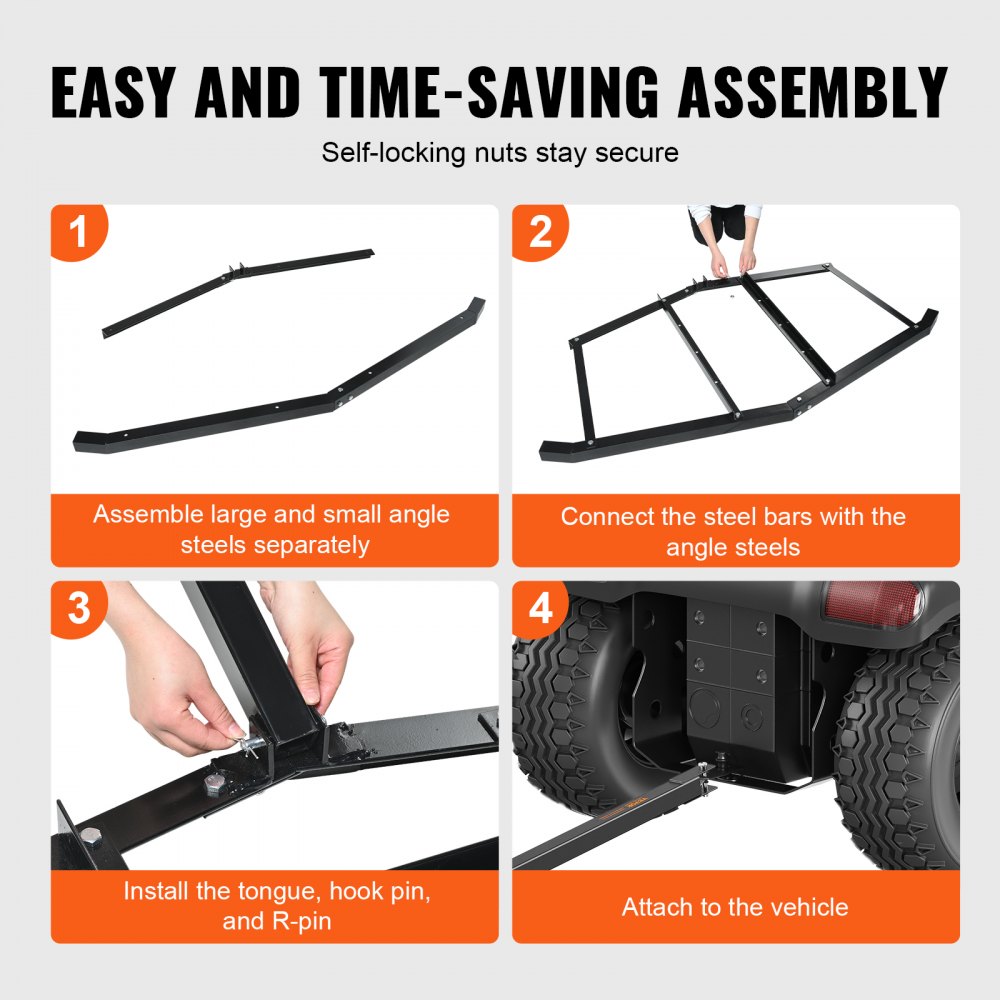 EASY AND TIME-SAVING ASSEMBLY

Self-locking nuts stay secure

1

Assemble large and small angle steels separately

2

Connect the steel bars with the angle steels

3

Install the tongue, hook pin, and R-pin

4

Attach to the vehicle