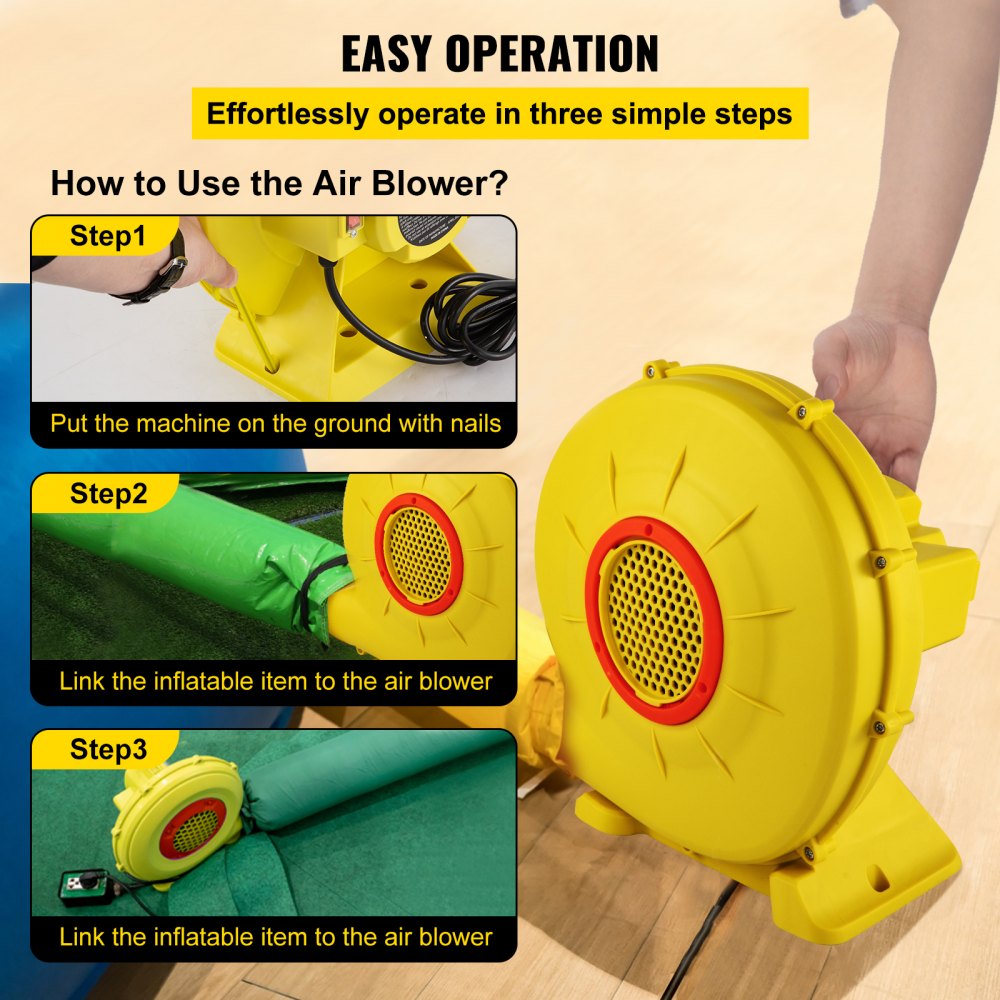 EASY OPERATION

Effortlessly operate in three simple steps

How to Use the Air Blower?

Step1

Put the machine on the ground with nails

Step2

Link the inflatable item to the air blower

Step3

Link the inflatable item to the air blower