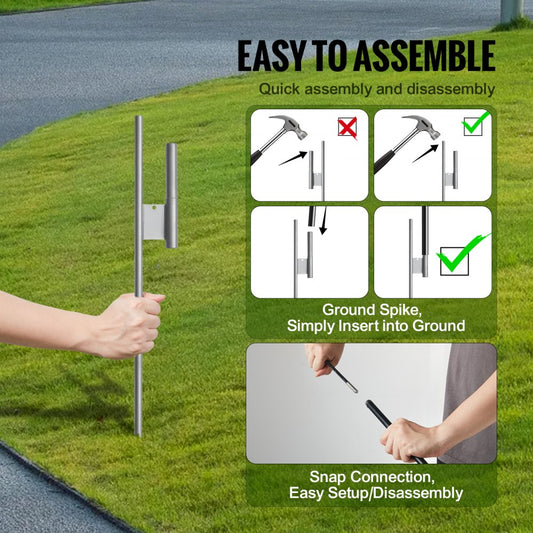 EASY TO ASSEMBLE

Quick assembly and disassembly

Ground Spike,
Simply Insert into Ground

Snap Connection,
Easy Setup/Disassembly