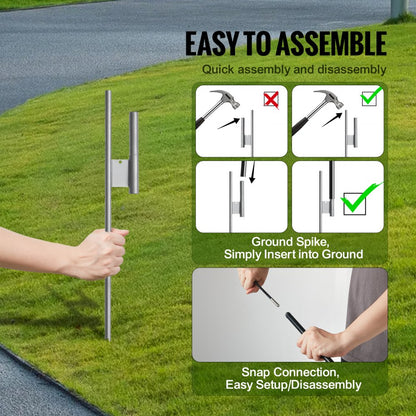 EASY TO ASSEMBLE

Quick assembly and disassembly

Ground Spike,
Simply Insert into Ground

Snap Connection,
Easy Setup/Disassembly