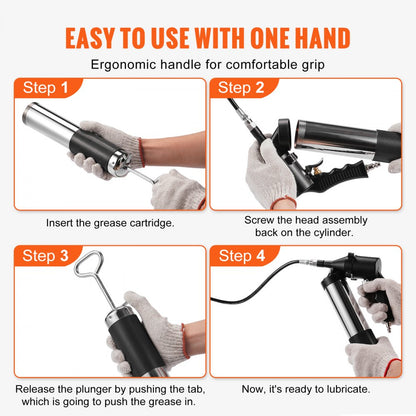 EASY TO USE WITH ONE HAND

Ergonomic handle for comfortable grip

Step 1

Insert the grease cartridge.

Step 2

Screw the head assembly back on the cylinder.

Step 3

Release the plunger by pushing the tab, which is going to push the grease in.

Step 4

Now, it's ready to lubricate.