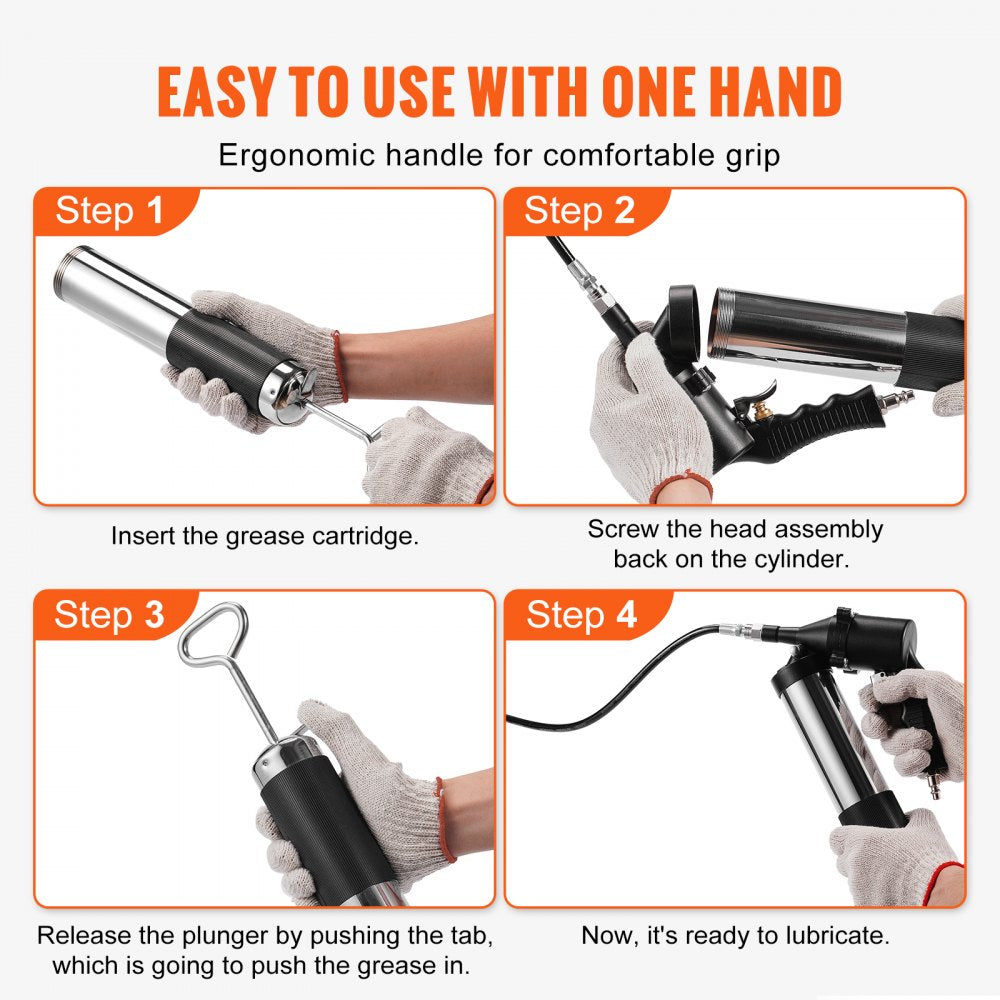 EASY TO USE WITH ONE HAND

Ergonomic handle for comfortable grip

Step 1

Insert the grease cartridge.

Step 2

Screw the head assembly back on the cylinder.

Step 3

Release the plunger by pushing the tab, which is going to push the grease in.

Step 4

Now, it's ready to lubricate.