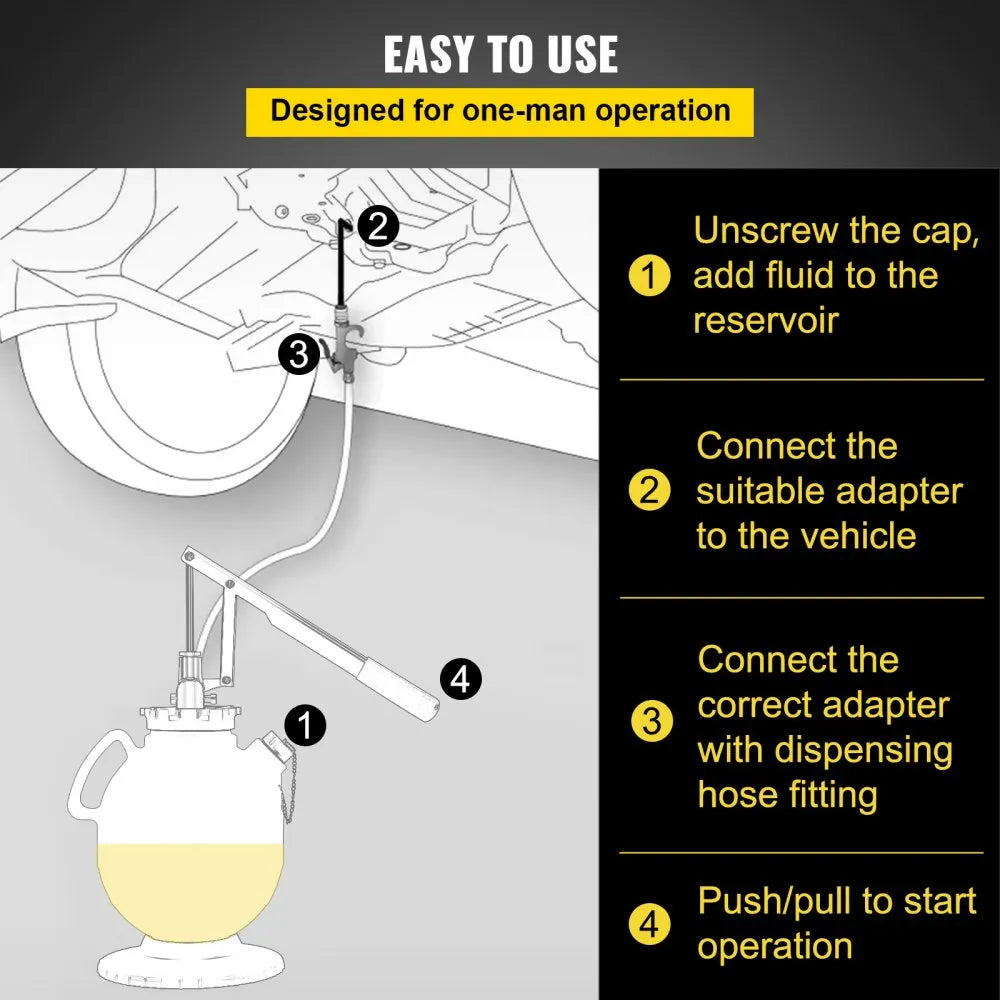 EASY TO USE

Designed for one-man operation

2

3

4

1

1 Unscrew the cap, add fluid to the reservoir

2 Connect the suitable adapter to the vehicle

3 Connect the correct adapter with dispensing hose fitting

4 Push/pull to start operation