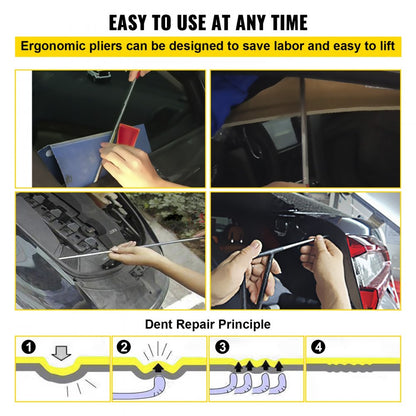 EASY TO USE AT ANY TIME

Ergonomic pliers can be designed to save labor and easy to lift

Dent Repair Principle

1

2

3

4