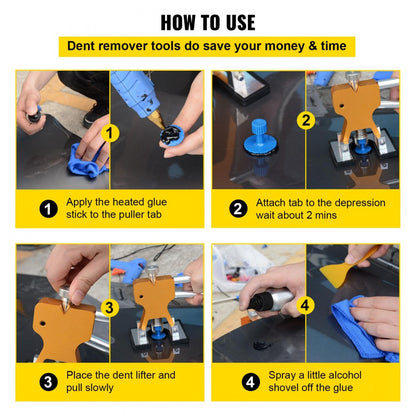 HOW TO USE

Dent remover tools do save your money & time

1

1 Apply the heated glue stick to the puller tab

2

2 Attach tab to the depression wait about 2 mins

3

3 Place the dent lifter and pull slowly

4

4 Spray a little alcohol shovel off the glue