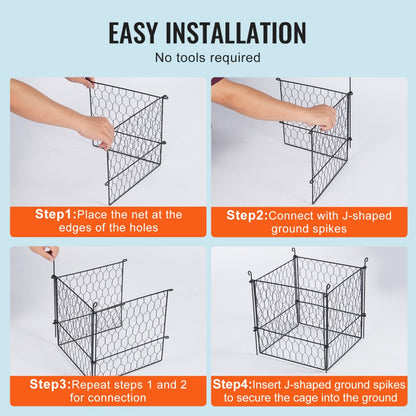 EASY INSTALLATION

No tools required

Step1:Place the net at the edges of the holes

Step2:Connect with J-shaped ground spikes

Step3:Repeat steps 1 and 2 for connection

Step4:Insert J-shaped ground spikes to secure the cage into the ground