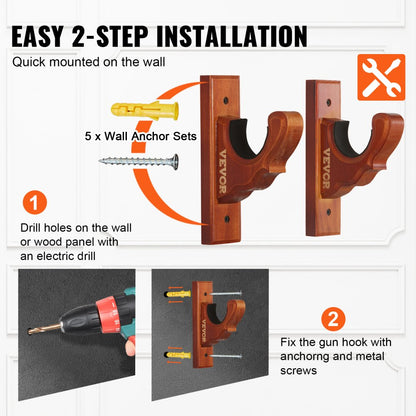 EASY 2-STEP INSTALLATION

Quick mounted on the wall

5 x Wall Anchor Sets

VEVOR

VEVOR

1

Drill holes on the wall or wood panel with an electric drill

VEVOR

2

Fix the gun hook with anchorng and metal screws