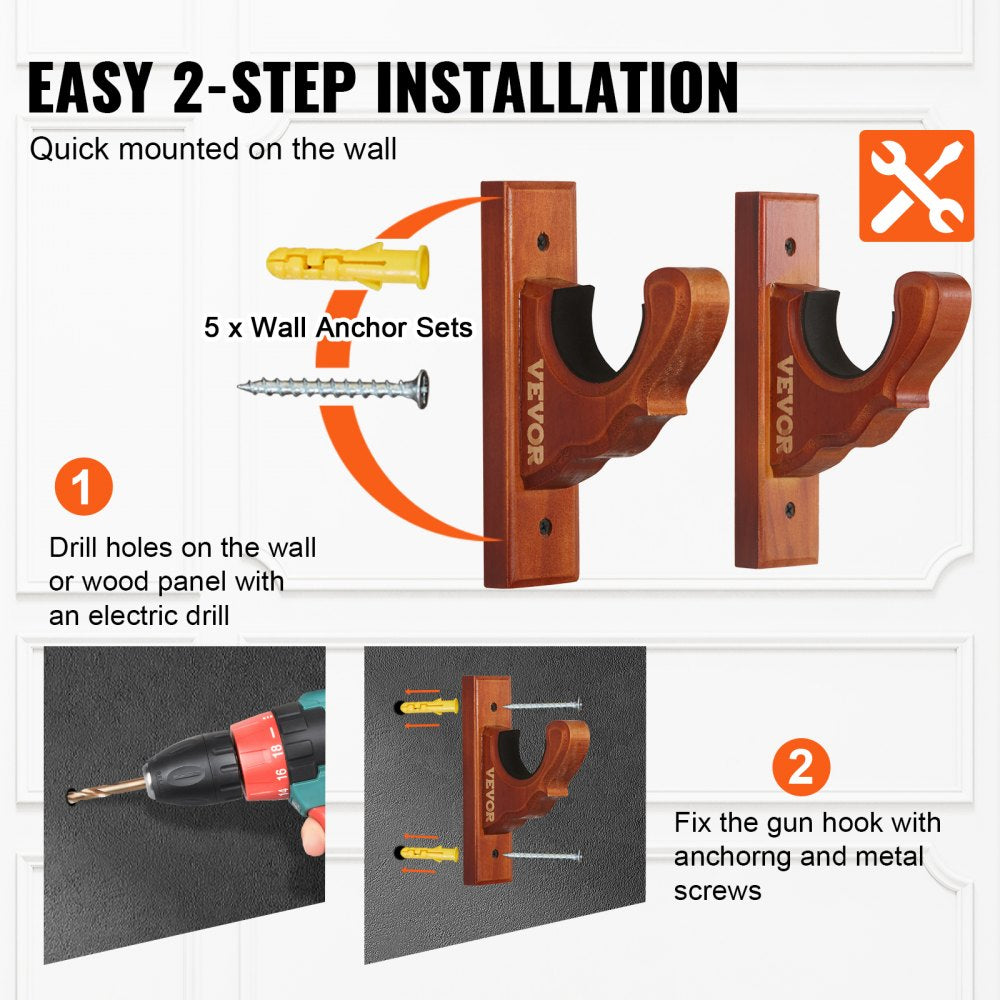 EASY 2-STEP INSTALLATION

Quick mounted on the wall

5 x Wall Anchor Sets

VEVOR

VEVOR

1

Drill holes on the wall or wood panel with an electric drill

14 16 18

VEVOR

2

Fix the gun hook with anchorng and metal screws