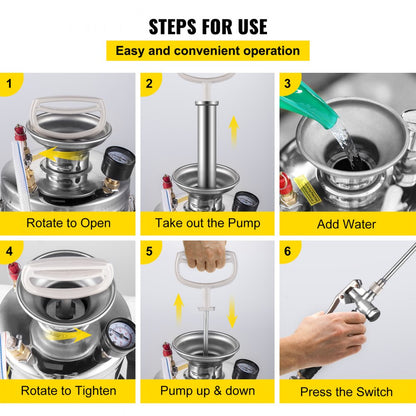 STEPS FOR USE

Easy and convenient operation

1

Rotate to Open

2

Take out the Pump

3

Add Water

4

Rotate to Tighten

5

Pump up & down

6

Press the Switch