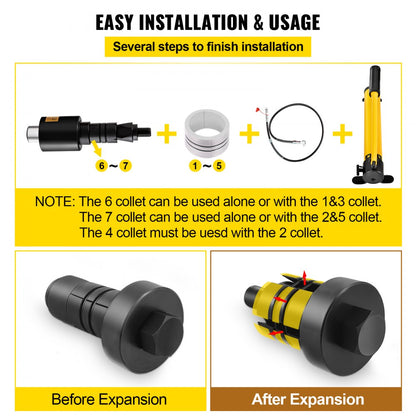 EASY INSTALLATION & USAGE

Several steps to finish installation

6 ~ 7

1 ~ 5

NOTE: The 6 collet can be used alone or with the 1&3 collet.
The 7 collet can be used alone or with the 2&5 collet.
The 4 collet must be uesd with the 2 collet.

Before Expansion

After Expansion