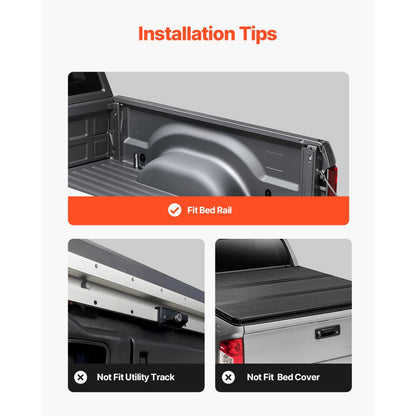 Installation Tips

Fit Bed Rail

Not Fit Utility Track

Not Fit Bed Cover