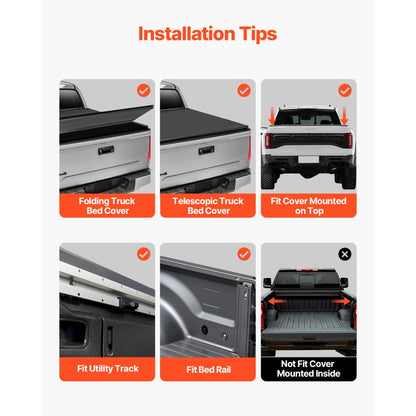 Installation Tips

Folding Truck Bed Cover

Telescopic Truck Bed Cover

Fit Cover Mounted on Top

Fit Utility Track

Fit Bed Rail

Not Fit Cover Mounted Inside