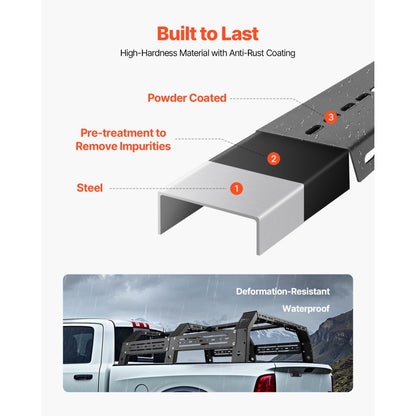 Built to Last

High-Hardness Material with Anti-Rust Coating

Powder Coated

3

Pre-treatment to Remove Impurities

2

Steel

1

Deformation-Resistant

Waterproof