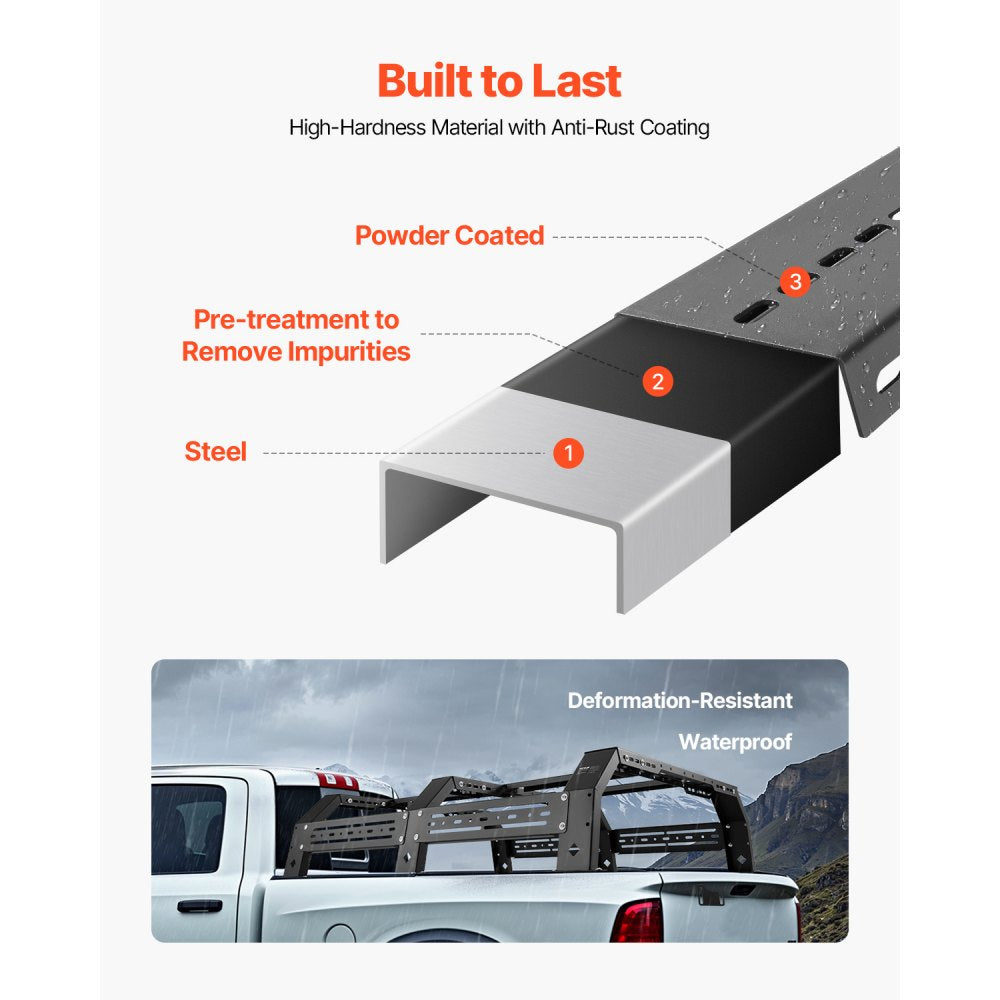 Built to Last

High-Hardness Material with Anti-Rust Coating

Powder Coated

3

Pre-treatment to Remove Impurities

2

Steel

1

Deformation-Resistant

Waterproof