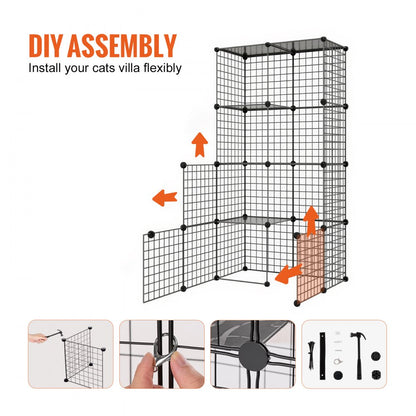 DIY ASSEMBLY
Install your cats villa flexibly