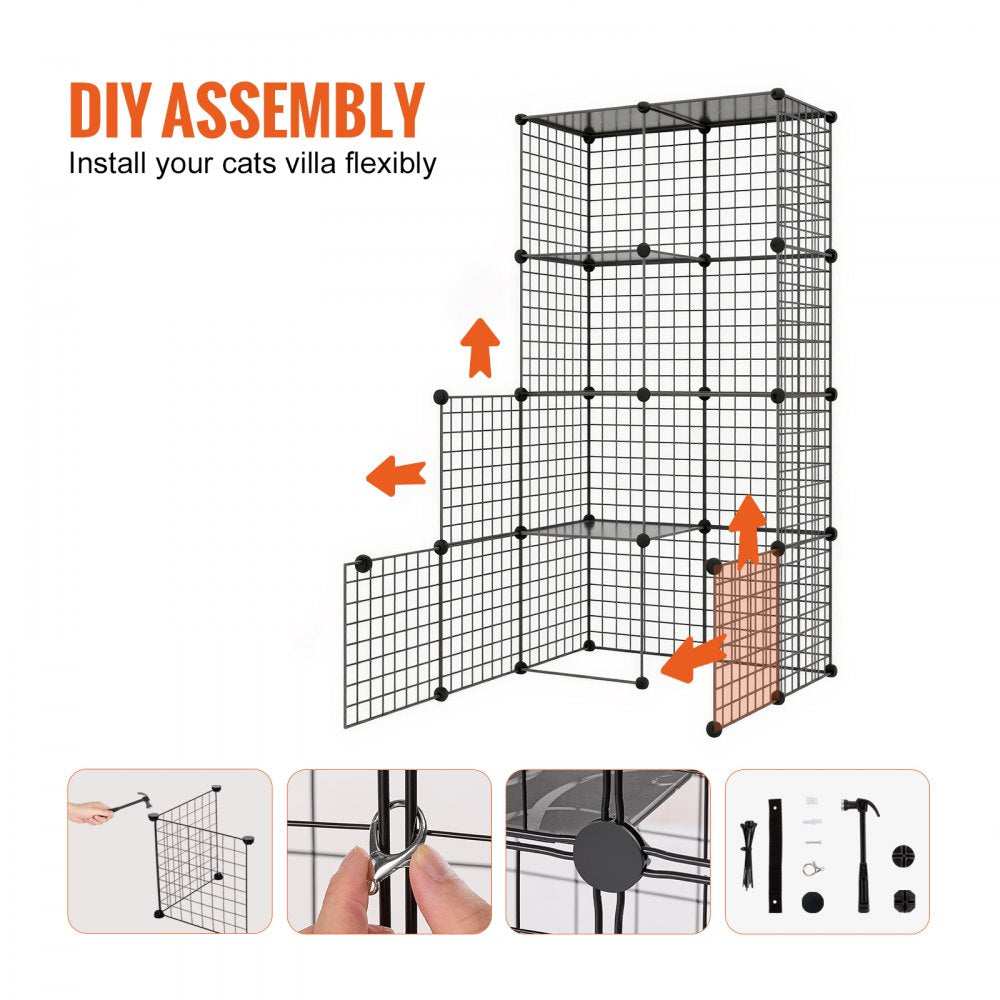 DIY ASSEMBLY
Install your cats villa flexibly