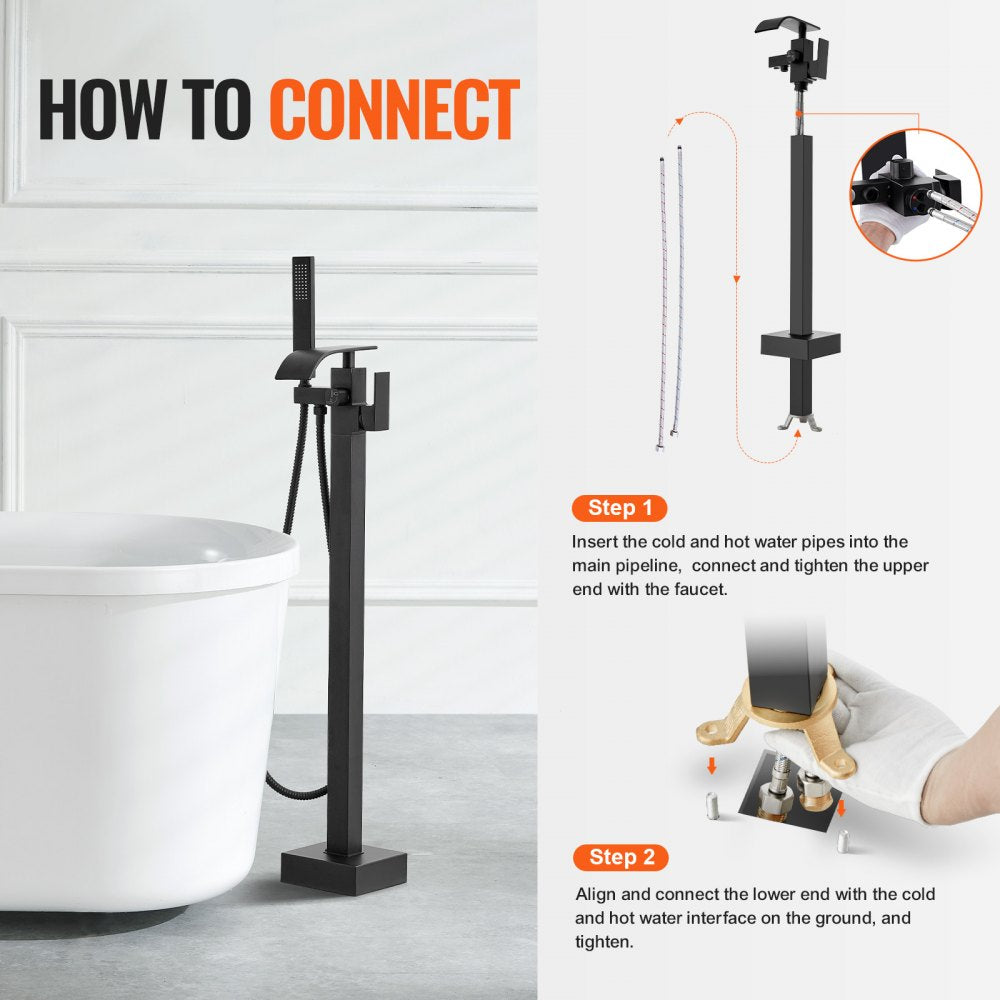 HOW TO CONNECT

Step 1

Insert the cold and hot water pipes into the main pipeline,  connect and tighten the upper end with the faucet.

Step 2

Align and connect the lower end with the cold and hot water interface on the ground, and tighten.