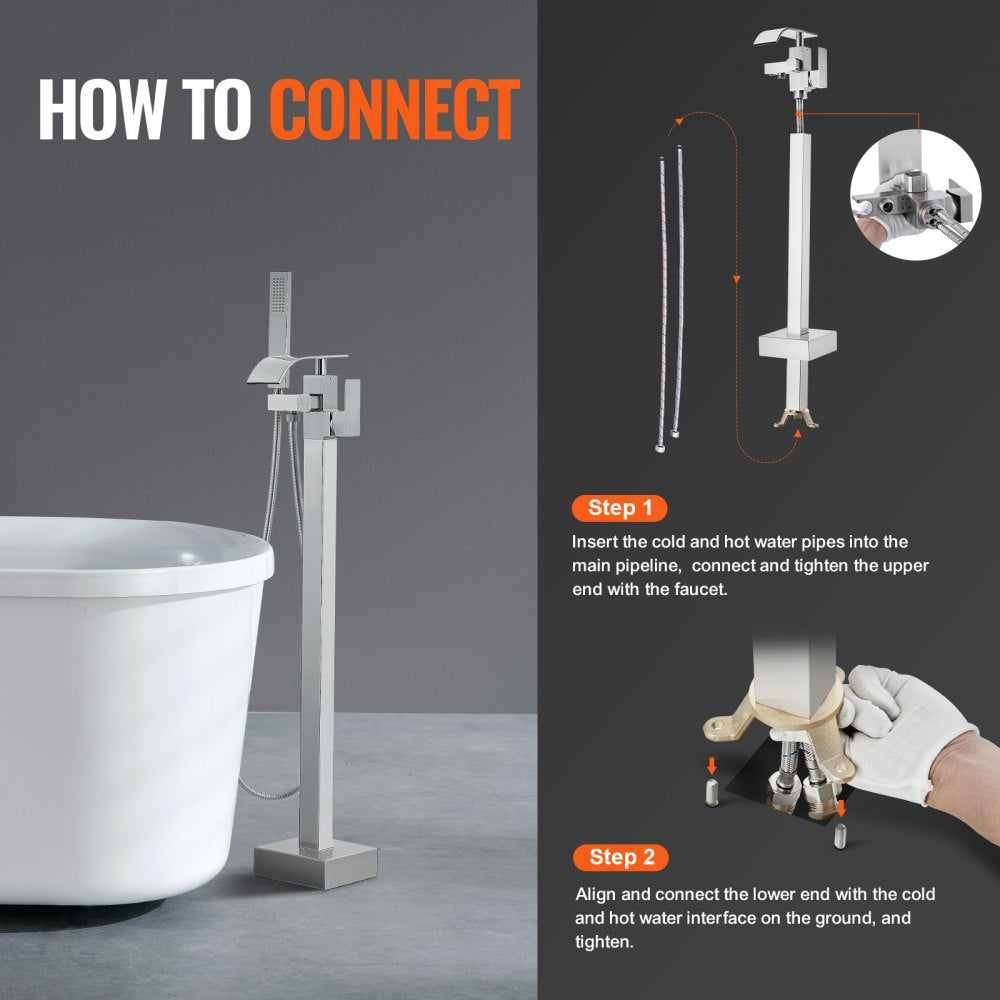 HOW TO CONNECT

Step 1

Insert the cold and hot water pipes into the main pipeline,  connect and tighten the upper end with the faucet.

Step 2

Align and connect the lower end with the cold and hot water interface on the ground, and tighten.