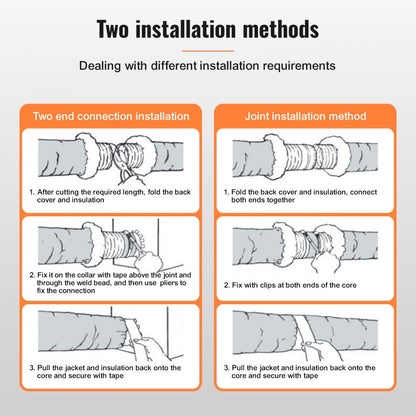 Two installation methods

Dealing with different installation requirements

Two end connection installation

1. After cutting the required length, fold the back cover and insulation

2. Fix it on the collar with tape above the joint and through the weld bead, and then use pliers to fix the connection

3. Pull the jacket and insulation back onto the core and secure with tape

Joint installation method

1. Fold the back cover and insulation, connect both ends together

2. Fix with clips at both ends of the core

3. Pull the jacket and insulation back onto the core and secure with tape