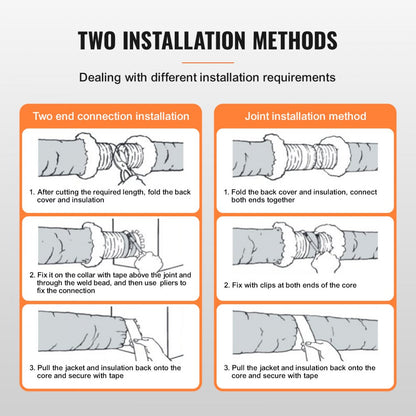 TWO INSTALLATION METHODS

Dealing with different installation requirements

Two end connection installation

1. After cutting the required length, fold the back cover and insulation

2. Fix it on the collar with tape above the joint and through the weld bead, and then use pliers to fix the connection

3. Pull the jacket and insulation back onto the core and secure with tape

Joint installation method

1. Fold the back cover and insulation, connect both ends together

2. Fix with clips at both ends of the core

3. Pull the jacket and insulation back onto the core and secure with tape