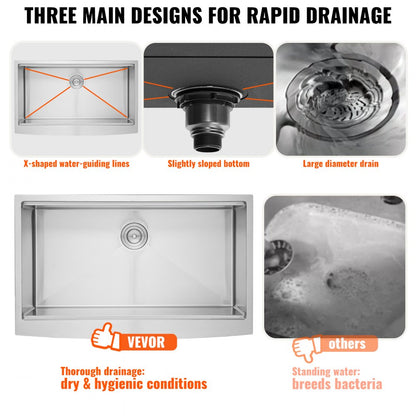 THREE MAIN DESIGNS FOR RAPID DRAINAGE

X-shaped water-guiding lines

Slightly sloped bottom

Large diameter drain

VEVOR

Thorough drainage:
dry & hygienic conditions

others

Standing water:
breeds bacteria