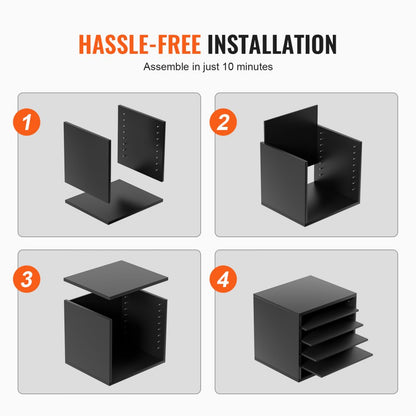 HASSLE-FREE INSTALLATION

Assemble in just 10 minutes

1

2

3

4