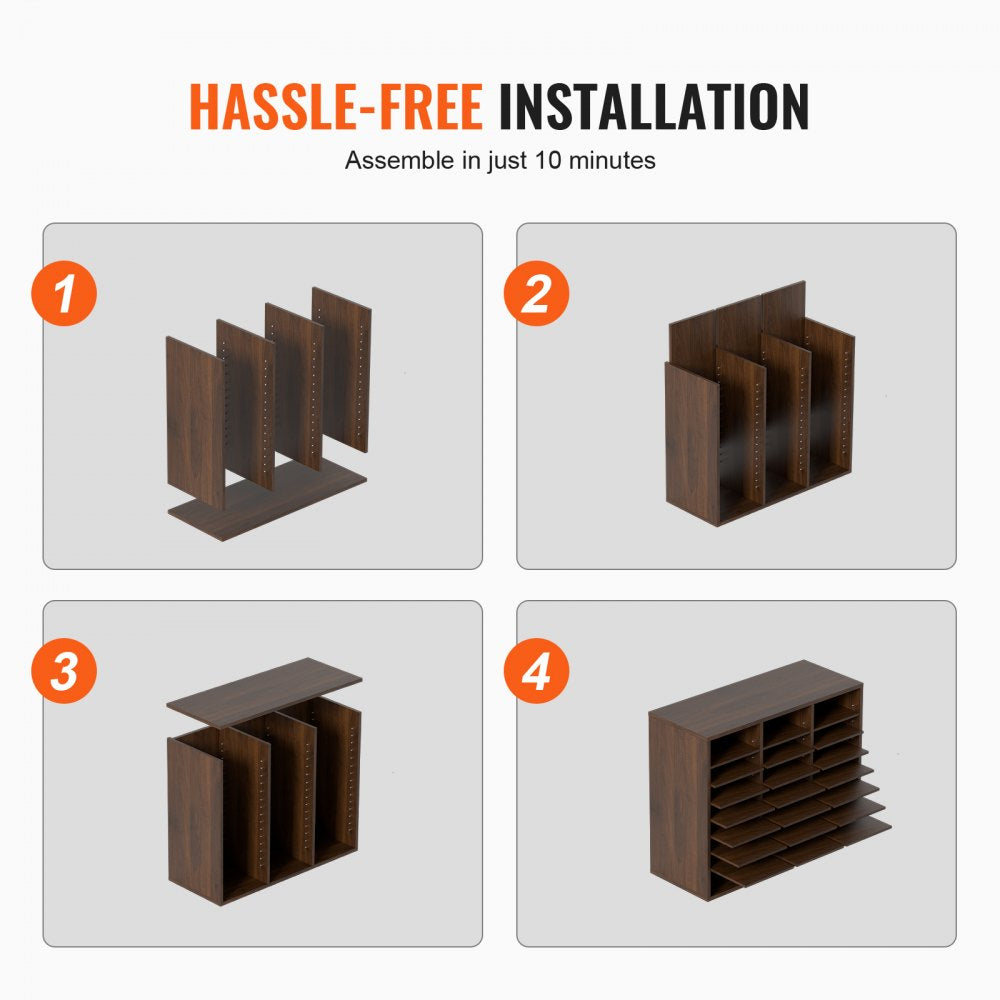 HASSLE-FREE INSTALLATION

Assemble in just 10 minutes

1

2

3

4