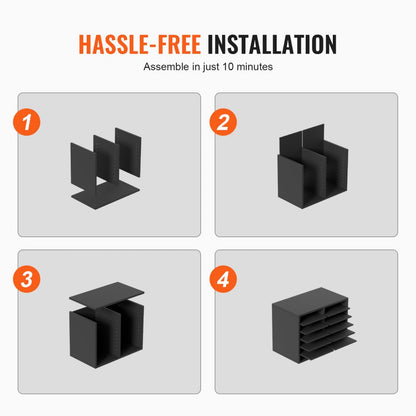 HASSLE-FREE INSTALLATION
Assemble in just 10 minutes

1

2

3

4