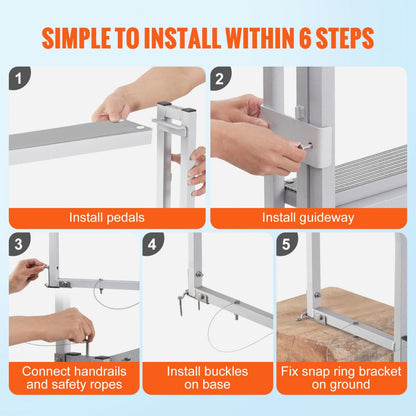 SIMPLE TO INSTALL WITHIN 6 STEPS

1

Install pedals

2

Install guideway

3

Connect handrails and safety ropes

4

Install buckles on base

5

Fix snap ring bracket on ground