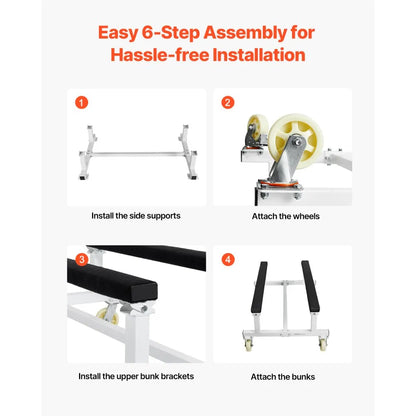 Easy 6-Step Assembly for Hassle-free Installation

1

Install the side supports

2

Attach the wheels

3

Install the upper bunk brackets

4

Attach the bunks