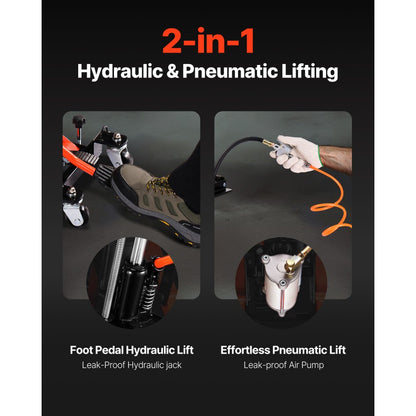 2-in-1
Hydraulic & Pneumatic Lifting

Foot Pedal Hydraulic Lift
Leak-Proof Hydraulic jack

Effortless Pneumatic Lift
Leak-proof Air Pump