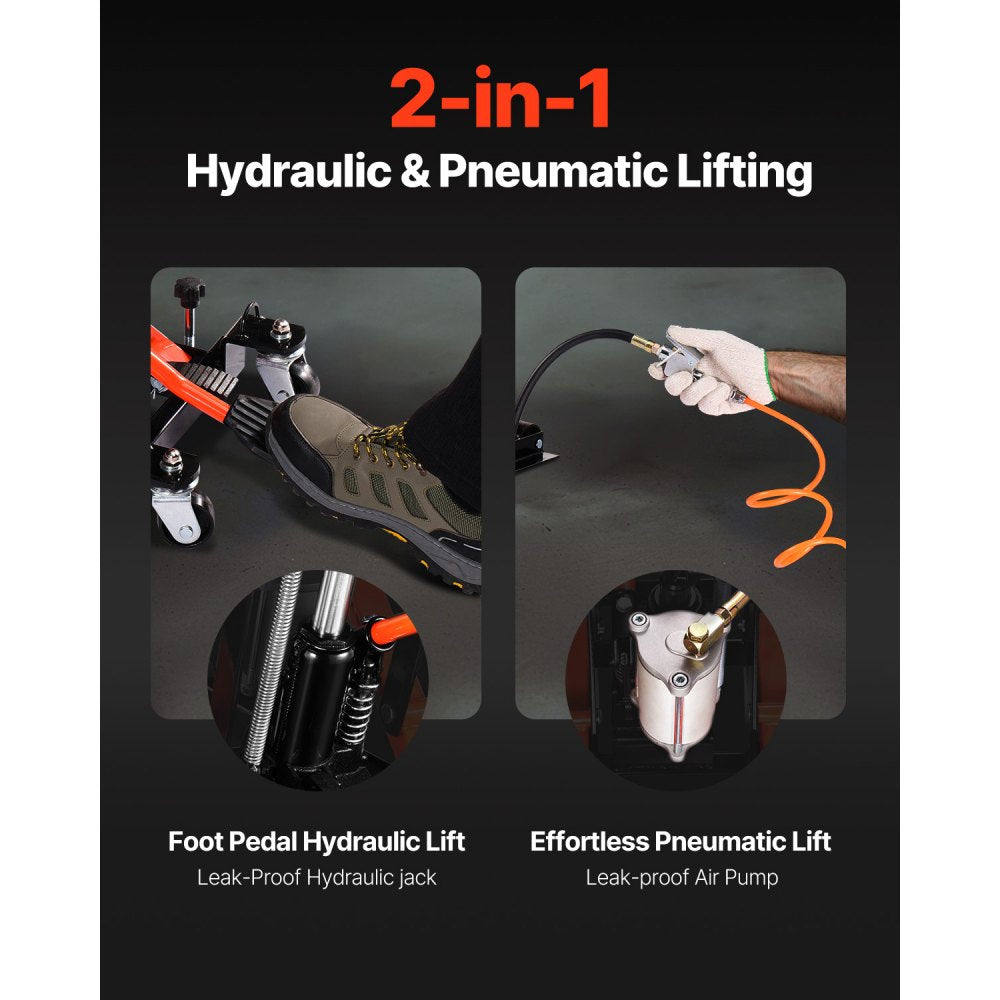 2-in-1
Hydraulic & Pneumatic Lifting

Foot Pedal Hydraulic Lift
Leak-Proof Hydraulic jack

Effortless Pneumatic Lift
Leak-proof Air Pump