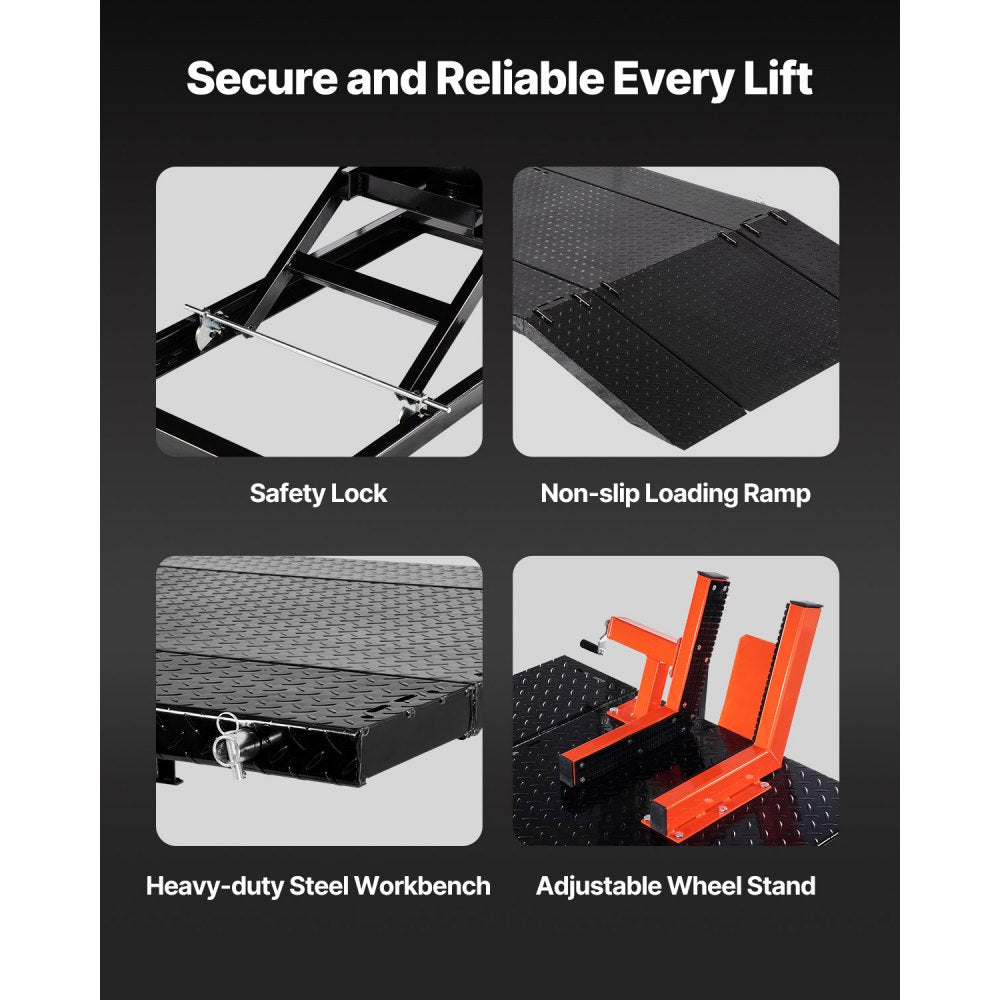 Secure and Reliable Every Lift

Safety Lock

Non-slip Loading Ramp

Heavy-duty Steel Workbench

Adjustable Wheel Stand