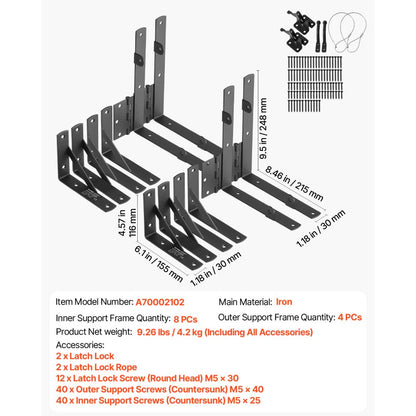 9.5 in / 248 mm

8.46 in / 215 mm

1.18 in / 30 mm

4.57 in
116 mm

6.1 in / 155 mm

1.18 in / 30 mm

Item Model Number: A70002102
Main Material: Iron
Inner Support Frame Quantity: 8 PCs
Outer Support Frame Quantity: 4 PCs
Product Net weight: 9.26 lbs / 4.2 kg (Including All Accessories)
Accessories:
2 x Latch Lock
2 x Latch Lock Rope
12 x Latch Lock Screw (Round Head) M5 × 30
40 x Outer Support Screws (Countersunk) M5 × 40
40 x Inner Support Screws (Countersunk) M5 × 25