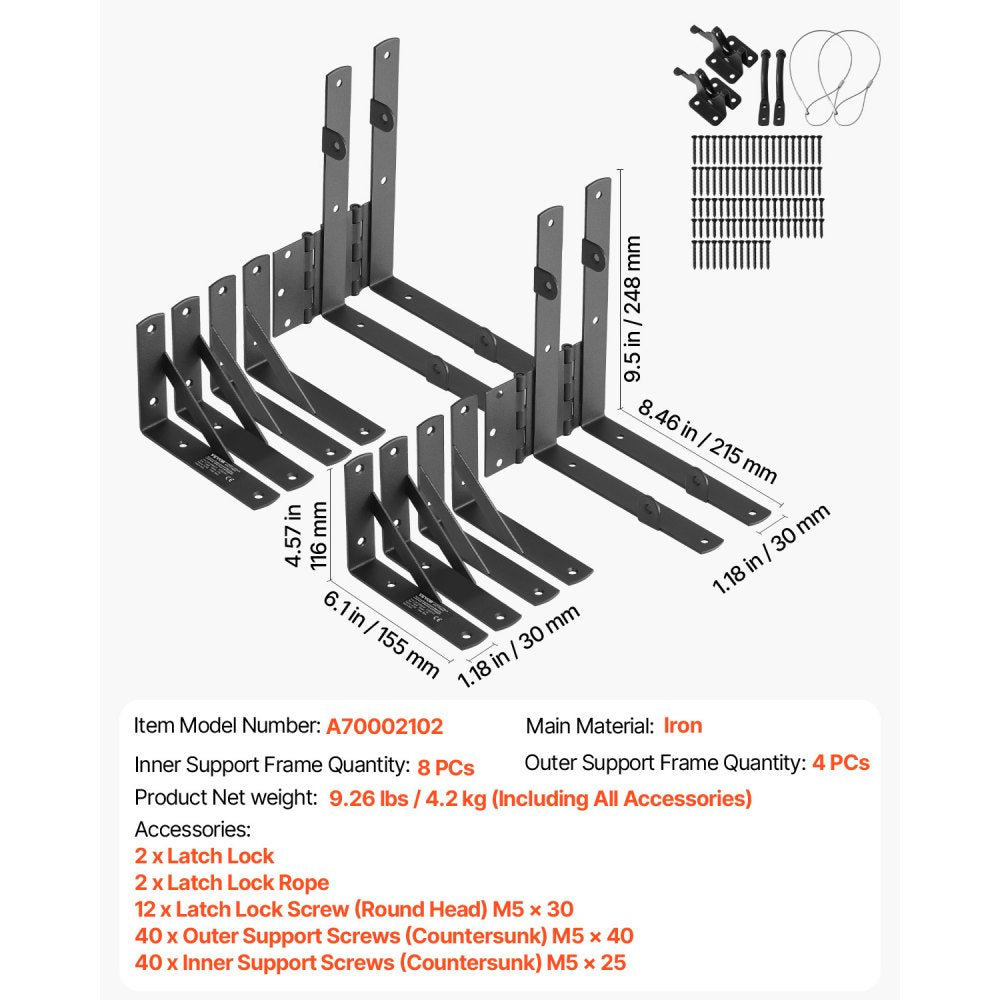 9.5 in / 248 mm

8.46 in / 215 mm

1.18 in / 30 mm

4.57 in
116 mm

6.1 in / 155 mm

1.18 in / 30 mm

Item Model Number: A70002102
Main Material: Iron
Inner Support Frame Quantity: 8 PCs
Outer Support Frame Quantity: 4 PCs
Product Net weight: 9.26 lbs / 4.2 kg (Including All Accessories)
Accessories:
2 x Latch Lock
2 x Latch Lock Rope
12 x Latch Lock Screw (Round Head) M5 × 30
40 x Outer Support Screws (Countersunk) M5 × 40
40 x Inner Support Screws (Countersunk) M5 × 25