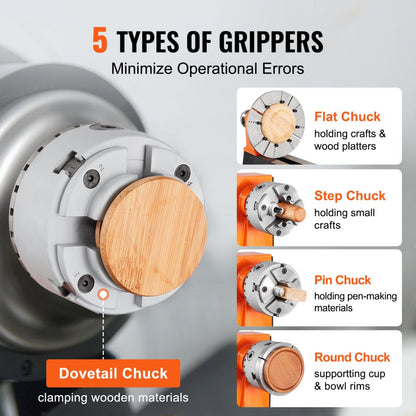 5 TYPES OF GRIPPERS
Minimize Operational Errors

Flat Chuck
holding crafts & wood platters

Step Chuck
holding small crafts

Pin Chuck
holding pen-making materials

Round Chuck
supporting cup & bowl rims

Dovetail Chuck
clamping wooden materials