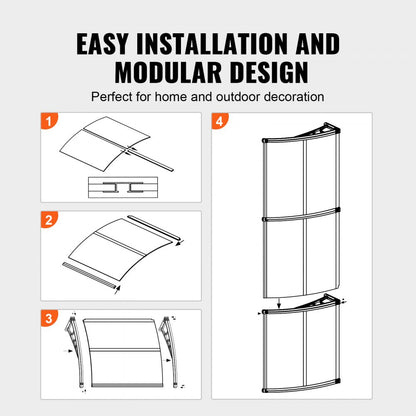 EASY INSTALLATION AND MODULAR DESIGN

Perfect for home and outdoor decoration

1

2

3

4