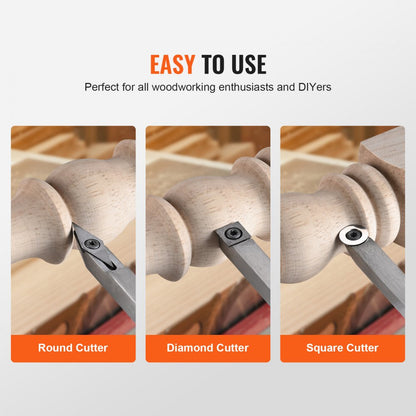 EASY TO USE
Perfect for all woodworking enthusiasts and DIYers

Round Cutter

Diamond Cutter

Square Cutter