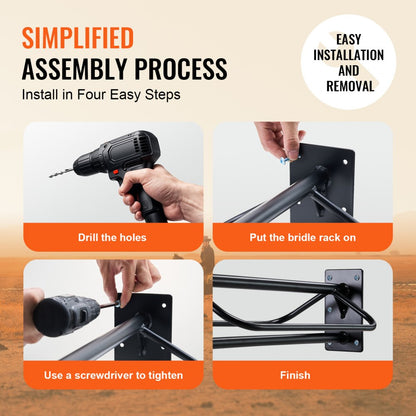 SIMPLIFIED
ASSEMBLY PROCESS
Install in Four Easy Steps

EASY INSTALLATION AND REMOVAL

Drill the holes

Put the bridle rack on

Use a screwdriver to tighten

Finish